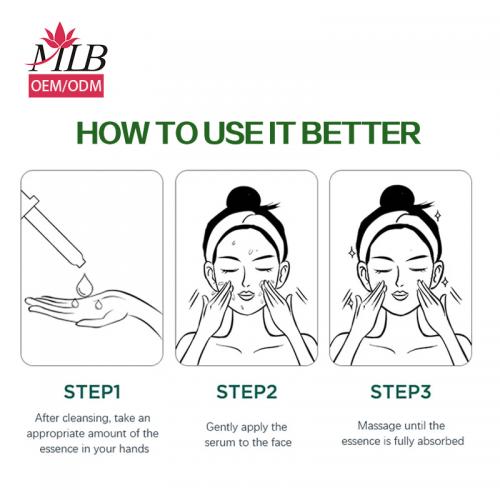 MLB
OEM/ODM

HOW TO USE IT BETTER

STEP1

After cleansing, take an appropriate amount of the essence in your hands

STEP2

Gently apply the serum to the face

STEP3

Massage until the essence is fully absorbed