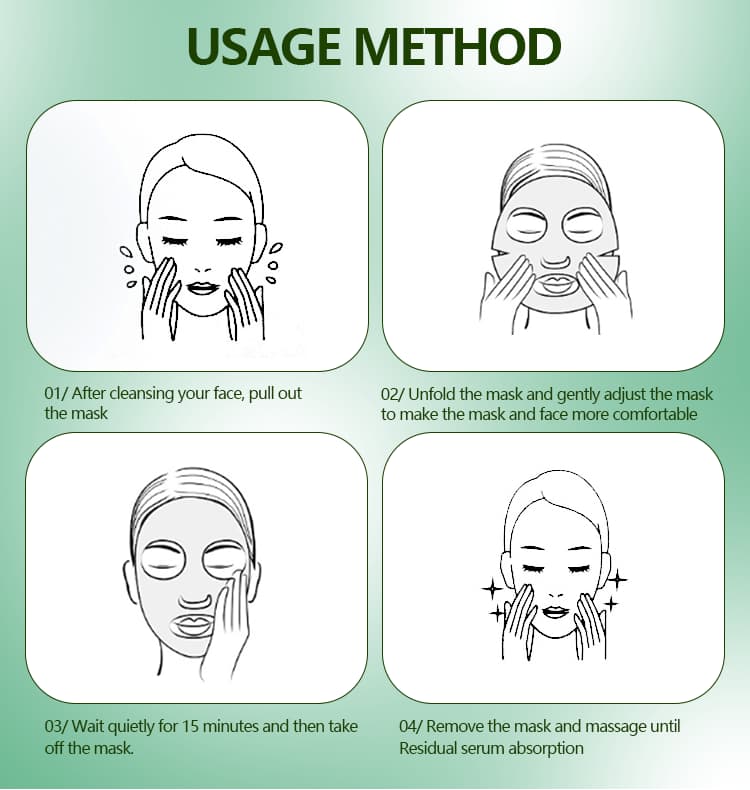 USAGE METHOD

01/ After cleansing your face, pull out the mask

02/ Unfold the mask and gently adjust the mask to make the mask and face more comfortable

03/ Wait quietly for 15 minutes and then take off the mask.

04/ Remove the mask and massage until Residual serum absorption