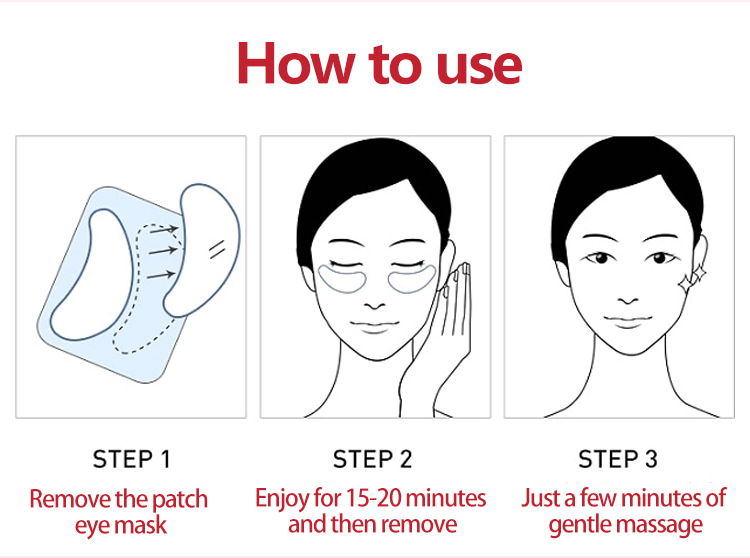 How to use

STEP 1
Remove the patch eye mask

STEP 2
Enjoy for 15-20 minutes and then remove

STEP 3
Just a few minutes of gentle massage